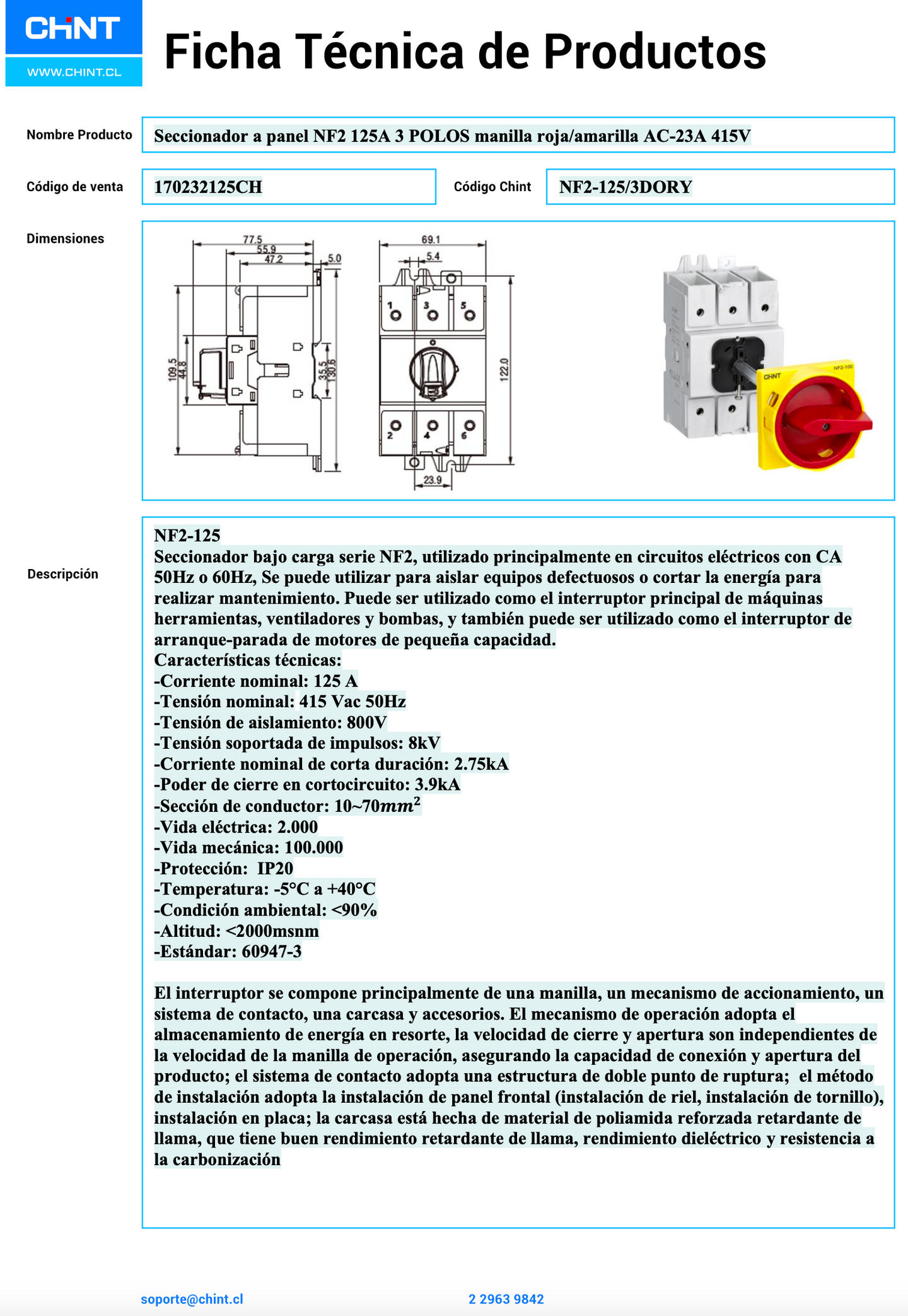 CHNT
WWW.CHINT.CL

Ficha Técnica de Productos

Nombre Producto
Seccionador a panel NF2 125A 3 POLOS manilla roja/amarilla AC-23A 415V

Código de venta
170232125CH

Código Chint
NF2-125/3DORY

Dimensiones

77.5
55.9
47.2
5.0
109.5
44.8
35.5
130.6
69.1
5.4
1
3
5
2
4
6
122.0
23.9
CHNT
NF2-100

Descripción

NF2-125
Seccionador bajo carga serie NF2, utilizado principalmente en circuitos eléctricos con CA 50Hz o 60Hz, Se puede utilizar para aislar equipos defectuosos o cortar la energía para realizar mantenimiento. Puede ser utilizado como el interruptor principal de máquinas herramientas, ventiladores y bombas, y también puede ser utilizado como el interruptor de arranque-parada de motores de pequeña capacidad.
Características técnicas:
-Corriente nominal: 125 A
-Tensión nominal: 415 Vac 50Hz
-Tensión de aislamiento: 800V
-Tensión soportada de impulsos: 8kV
-Corriente nominal de corta duración: 2.75kA
-Poder de cierre en cortocircuito: 3.9kA
-Sección de conductor: 10~70$mm^2$
-Vida eléctrica: 2.000
-Vida mecánica: 100.000
-Protección: IP20
-Temperatura: -5°C a +40°C
-Condición ambiental: <90%
-Altitud: <2000msnm
-Estándar: 60947-3

El interruptor se compone principalmente de una manilla, un mecanismo de accionamiento, un sistema de contacto, una carcasa y accesorios. El mecanismo de operación adopta el almacenamiento de energía en resorte, la velocidad de cierre y apertura son independientes de la velocidad de la manilla de operación, asegurando la capacidad de conexión y apertura del producto; el sistema de contacto adopta una estructura de doble punto de ruptura; el método de instalación adopta la instalación de panel frontal (instalación de riel, instalación de tornillo), instalación en placa; la carcasa está hecha de material de poliamida reforzada retardante de llama, que tiene buen rendimiento retardante de llama, rendimiento dieléctrico y resistencia a la carbonización

soporte@chint.cl
2 2963 9842