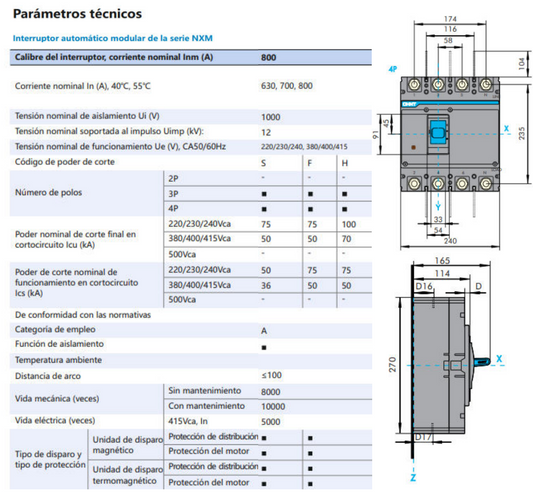 Parámetros técnicos

Interruptor automático modular de la serie NXM

| Calibre del interruptor, corriente nominal Inm (A) | | | 800 | | |
|---|---|---|---|---|---|
| Corriente nominal In (A), 40℃, 55℃ | | | 630, 700, 800 | | |
| Tensión nominal de aislamiento Ui (V) | | | 1000 | | |
| Tensión nominal soportada al impulso Uimp (kV): | | | 12 | | |
| Tensión nominal de funcionamiento Ue (V), CA50/60Hz | | | 220/230/240, 380/400/415 | | |
| Código de poder de corte | | | S | F | H |
| Número de polos | | 2P | - | - | - |
| | | 3P | ■ | ■ | ■ |
| | | 4P | ■ | ■ | ■ |
| Poder nominal de corte final en cortocircuito Icu (kA) | | 220/230/240Vca | 75 | 75 | 100 |
| | | 380/400/415Vca | 50 | 50 | 70 |
| | | 500Vca | - | - | - |
| Poder de corte nominal de funcionamiento en cortocircuito Ics (kA) | | 220/230/240Vca | 50 | 75 | 75 |
| | | 380/400/415Vca | 36 | 50 | 50 |
| | | 500Vca | - | - | - |
| De conformidad con las normativas | | | | | |
| Categoría de empleo | | | A | | |
| Función de aislamiento | | | ■ | | |
| Temperatura ambiente | | | | | |
| Distancia de arco | | | ≤100 | | |
| Vida mecánica (veces) | | Sin mantenimiento | 8000 | | |
| | | Con mantenimiento | 10000 | | |
| Vida eléctrica (veces) | | 415Vca, In | 5000 | | |
| Tipo de disparo y tipo de protección | Unidad de disparo magnético | Protección de distribución | ■ | ■ | |
| | | Protección del motor | ■ | ■ | |
| | Unidad de disparo termomagnético | Protección de distribución | ■ | ■ | |
| | | Protección del motor | ■ | ■ | |

174
116
58
104
4P
CHNT
45
91
X
235
Y
33
54
240
165
114
D16
D
270
X
D17
Z