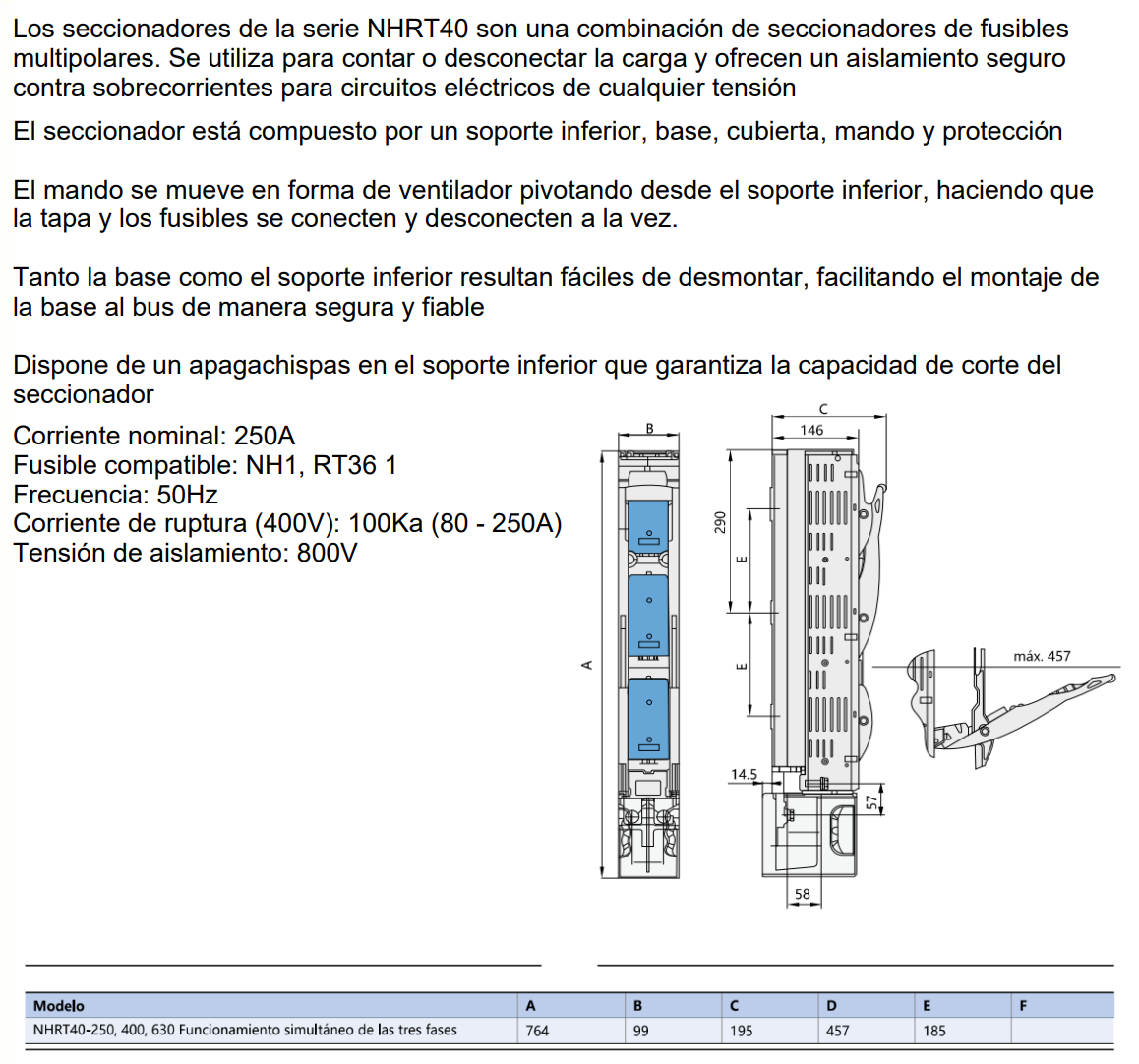 Los seccionadores de la serie NHRT40 son una combinación de seccionadores de fusibles multipolares. Se utiliza para contar o desconectar la carga y ofrecen un aislamiento seguro contra sobrecorrientes para circuitos eléctricos de cualquier tensión

El seccionador está compuesto por un soporte inferior, base, cubierta, mando y protección

El mando se mueve en forma de ventilador pivotando desde el soporte inferior, haciendo que la tapa y los fusibles se conecten y desconecten a la vez.

Tanto la base como el soporte inferior resultan fáciles de desmontar, facilitando el montaje de la base al bus de manera segura y fiable

Dispone de un apagachispas en el soporte inferior que garantiza la capacidad de corte del seccionador

Corriente nominal: 250A
Fusible compatible: NH1, RT36 1
Frecuencia: 50Hz
Corriente de ruptura (400V): 100Ka (80 - 250A)
Tensión de aislamiento: 800V

B
A
C
146
290
E
E
14.5
57
58
máx. 457

| Modelo | A | B | C | D | E | F |
|---|---|---|---|---|---|---|
| NHRT40-250, 400, 630 Funcionamiento simultáneo de las tres fases | 764 | 99 | 195 | 457 | 185 | |