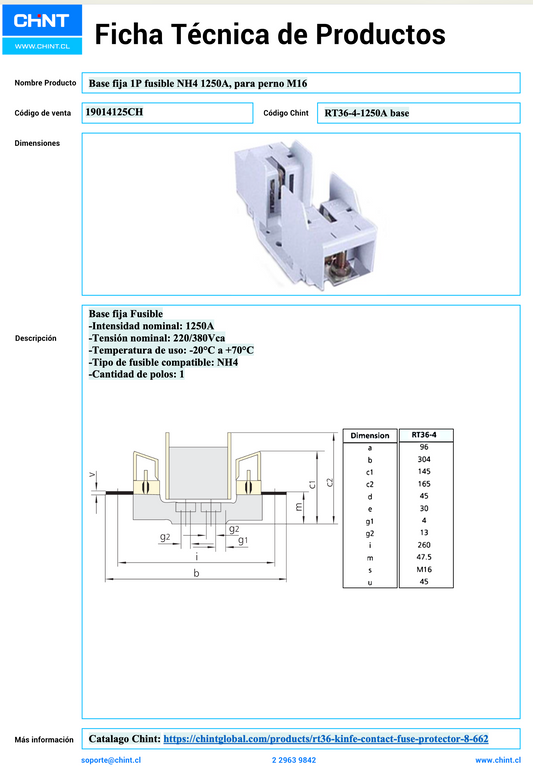 CHNT
WWW.CHINT.CL

Ficha Técnica de Productos

Nombre Producto
Base fija 1P fusible NH4 1250A, para perno M16

Código de venta
19014125CH

Código Chint
RT36-4-1250A base

Dimensiones

Descripción
Base fija Fusible
-Intensidad nominal: 1250A
-Tensión nominal: 220/380Vca
-Temperatura de uso: -20°C a +70°C
-Tipo de fusible compatible: NH4
-Cantidad de polos: 1

v
c1
c2
m
g2
g2
g1
i
b

| Dimension | RT36-4 |
|---|---|
| a | 96 |
| b | 304 |
| c1 | 145 |
| c2 | 165 |
| d | 45 |
| e | 30 |
| g1 | 4 |
| g2 | 13 |
| i | 260 |
| m | 47.5 |
| s | M16 |
| u | 45 |

Más información
Catalago Chint: https://chintglobal.com/products/rt36-kinfe-contact-fuse-protector-8-662

soporte@chint.cl
2 2963 9842
www.chint.cl