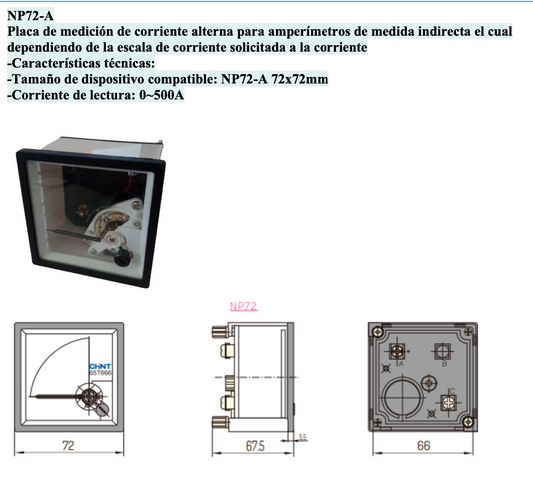 NP72-A
Placa de medición de corriente alterna para amperímetros de medida indirecta el cual dependiendo de la escala de corriente solicitada a la corriente
-Características técnicas:
-Tamaño de dispositivo compatible: NP72-A 72x72mm
-Corriente de lectura: 0~500A

NP72

CHNT
6ST666

72

67.5

5.5

A

B

C

66