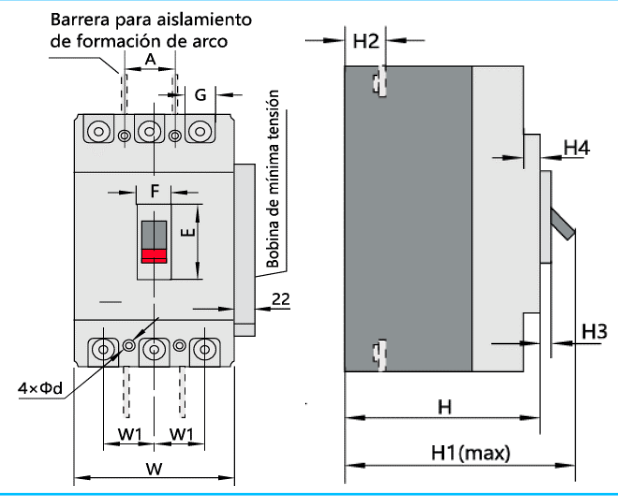 Barrera para aislamiento de formación de arco

A

G

Bobina de mínima tensión

F

E

22

4×Φd

W1

W1

W

H2

H4

H3

H

H1(max)