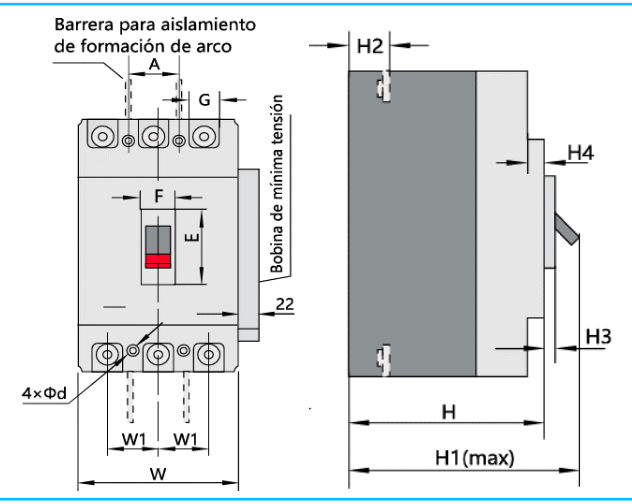 Barrera para aislamiento de formación de arco

A

G

Bobina de mínima tensión

F

E

22

4×Φd

W1 W1

W

H2

H4

H3

H

H1(max)