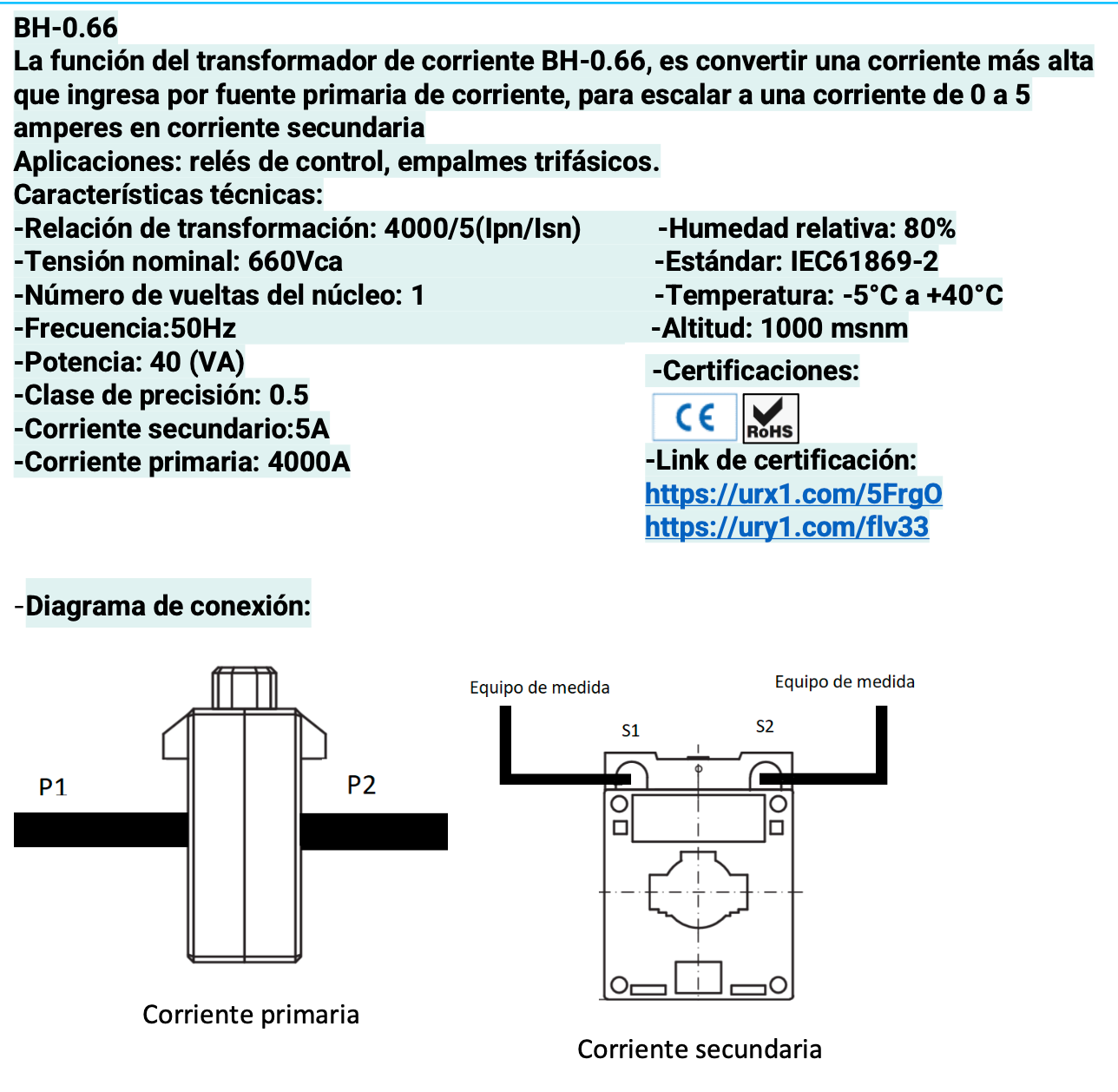 BH-0.66
La función del transformador de corriente BH-0.66, es convertir una corriente más alta que ingresa por fuente primaria de corriente, para escalar a una corriente de 0 a 5 amperes en corriente secundaria
Aplicaciones: relés de control, empalmes trifásicos.
Características técnicas:
-Relación de transformación: 4000/5(Ipn/Isn)
-Tensión nominal: 660Vca
-Número de vueltas del núcleo: 1
-Frecuencia:50Hz
-Potencia: 40 (VA)
-Clase de precisión: 0.5
-Corriente secundario:5A
-Corriente primaria: 4000A

-Humedad relativa: 80%
-Estándar: IEC61869-2
-Temperatura: -5°C a +40°C
-Altitud: 1000 msnm
-Certificaciones:
CE RoHS
-Link de certificación:
https://urx1.com/5FrgO
https://ury1.com/flv33

-Diagrama de conexión:

P1
P2
Corriente primaria

Equipo de medida
Equipo de medida
S1
S2
Corriente secundaria