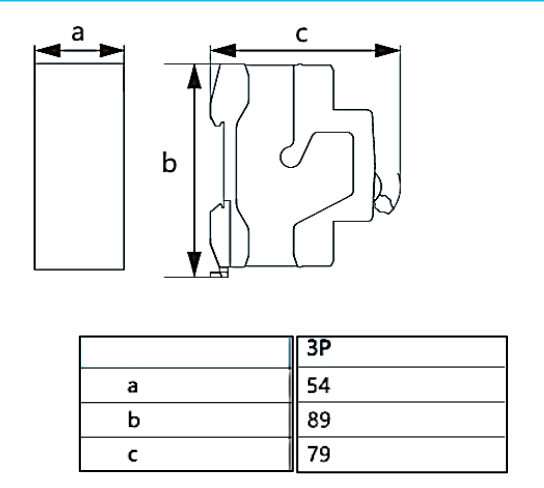 a

c

b

| | 3P |
|---|---|
| a | 54 |
| b | 89 |
| c | 79 |