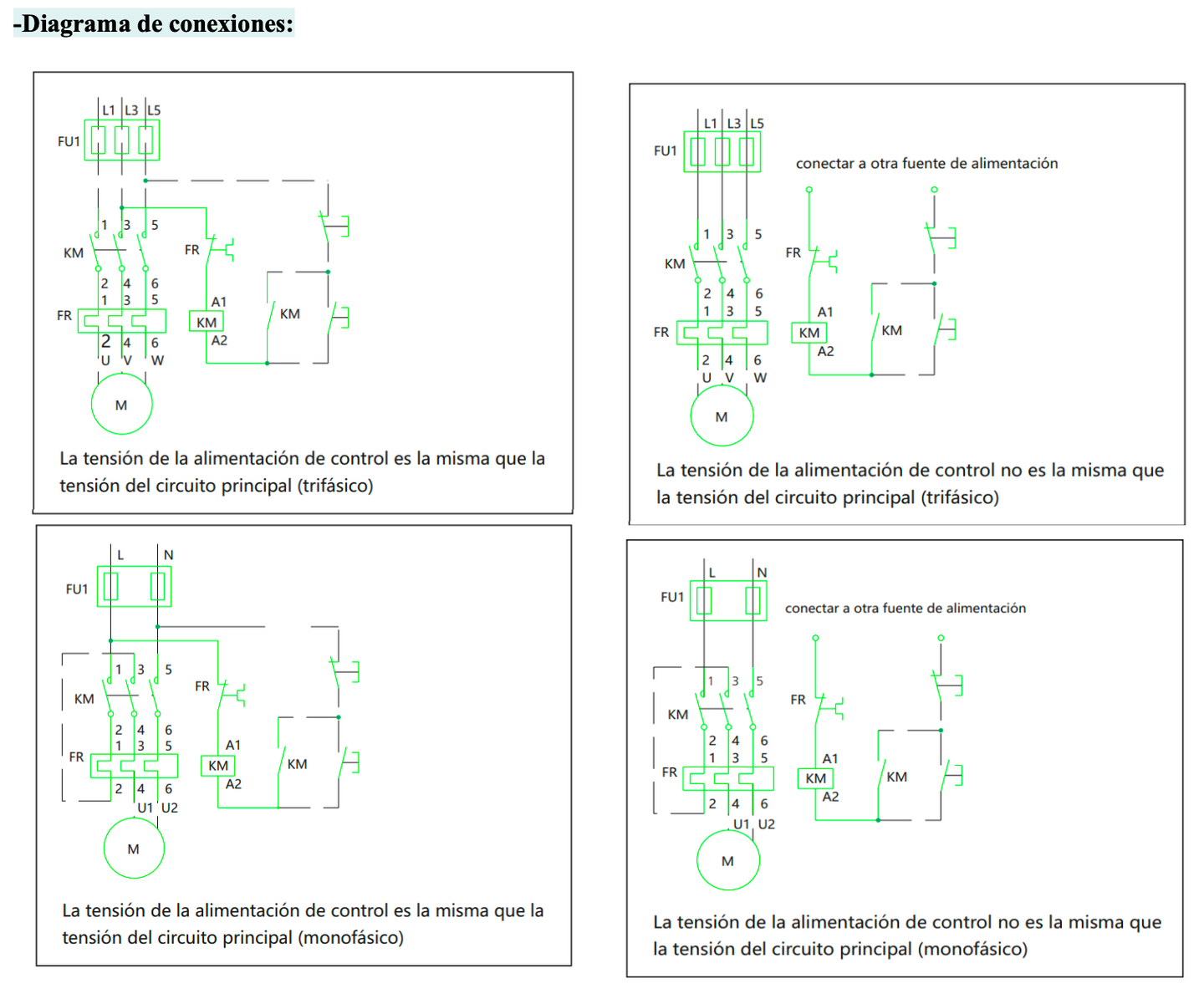 -Diagrama de conexiones:

L1 L3 L5
FU1
1 3 5
KM
FR
2 4 6
1 3 5
FR
A1
KM
A2
KM
2 4 6
U V W
M

La tensión de la alimentación de control es la misma que la tensión del circuito principal (trifásico)

L1 L3 L5
FU1
conectar a otra fuente de alimentación
1 3 5
KM
FR
2 4 6
1 3 5
FR
A1
KM
A2
KM
2 4 6
U V W
M

La tensión de la alimentación de control no es la misma que la tensión del circuito principal (trifásico)

L N
FU1
1 3 5
KM
FR
2 4 6
1 3 5
FR
A1
KM
A2
KM
2 4 6
U1 U2
M

La tensión de la alimentación de control es la misma que la tensión del circuito principal (monofásico)

L N
FU1
conectar a otra fuente de alimentación
1 3 5
KM
FR
2 4 6
1 3 5
FR
A1
KM
A2
KM
2 4 6
U1 U2
M

La tensión de la alimentación de control no es la misma que la tensión del circuito principal (monofásico)