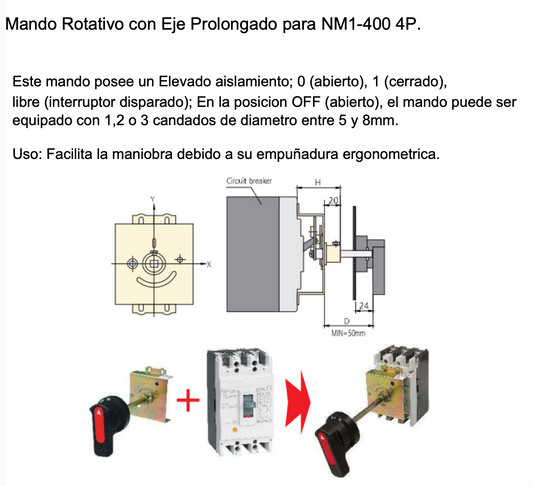 Mando Rotativo con Eje Prolongado para NM1-400 4P.

Este mando posee un Elevado aislamiento; 0 (abierto), 1 (cerrado), libre (interruptor disparado); En la posicion OFF (abierto), el mando puede ser equipado con 1,2 o 3 candados de diametro entre 5 y 8mm.

Uso: Facilita la maniobra debido a su empuñadura ergonometrica.

Y
X
Circuit breaker
H
20
24
D
MIN=50mm