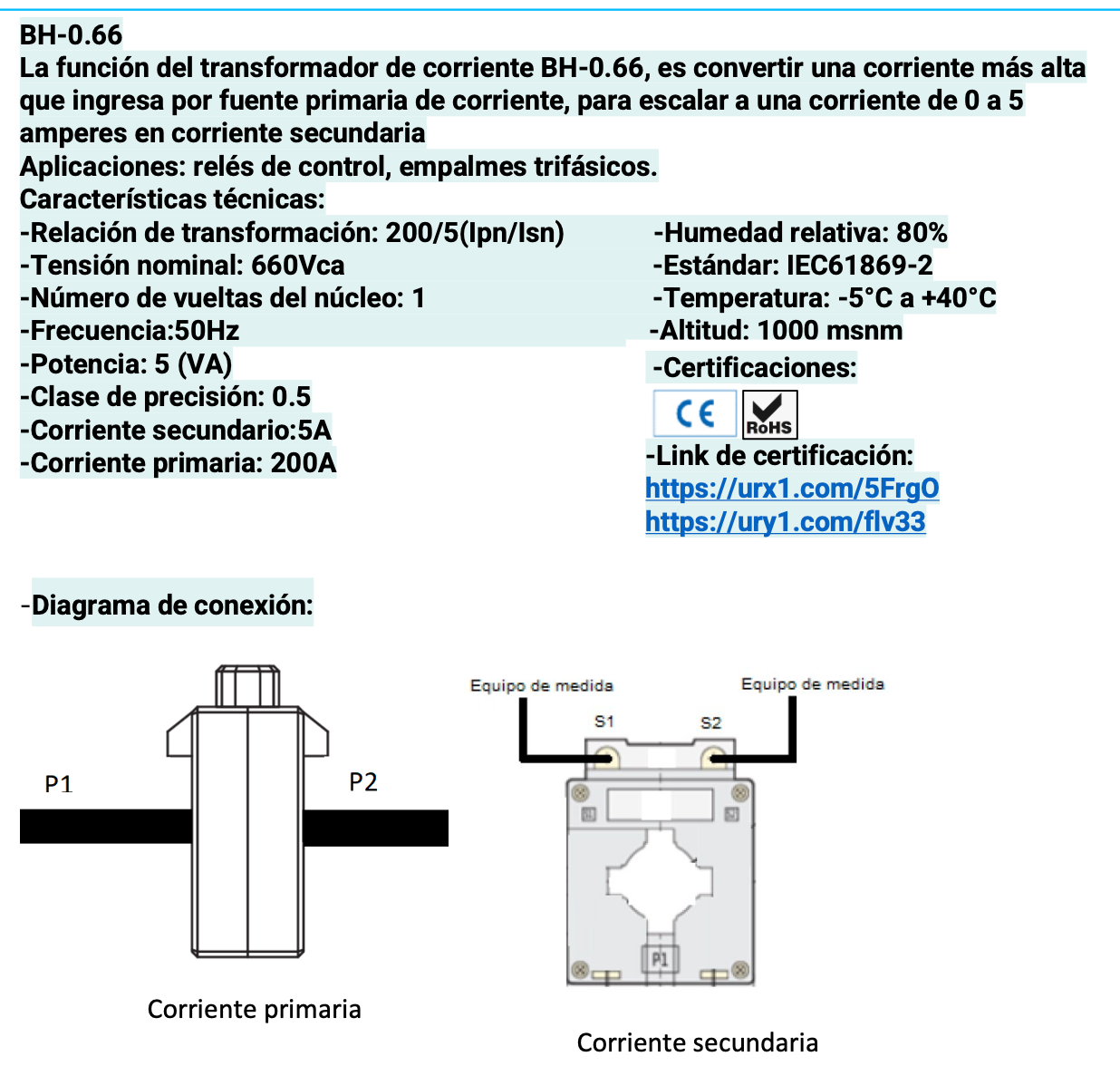 BH-0.66
La función del transformador de corriente BH-0.66, es convertir una corriente más alta que ingresa por fuente primaria de corriente, para escalar a una corriente de 0 a 5 amperes en corriente secundaria
Aplicaciones: relés de control, empalmes trifásicos.
Características técnicas:

-Relación de transformación: 200/5(Ipn/Isn)
-Tensión nominal: 660Vca
-Número de vueltas del núcleo: 1
-Frecuencia:50Hz
-Potencia: 5 (VA)
-Clase de precisión: 0.5
-Corriente secundario:5A
-Corriente primaria: 200A

-Humedad relativa: 80%
-Estándar: IEC61869-2
-Temperatura: -5°C a +40°C
-Altitud: 1000 msnm
-Certificaciones:
CE RoHS
-Link de certificación:
https://urx1.com/5FrgO
https://ury1.com/flv33

-Diagrama de conexión:

P1
P2
Corriente primaria

Equipo de medida
Equipo de medida
S1
S2
P1
Corriente secundaria