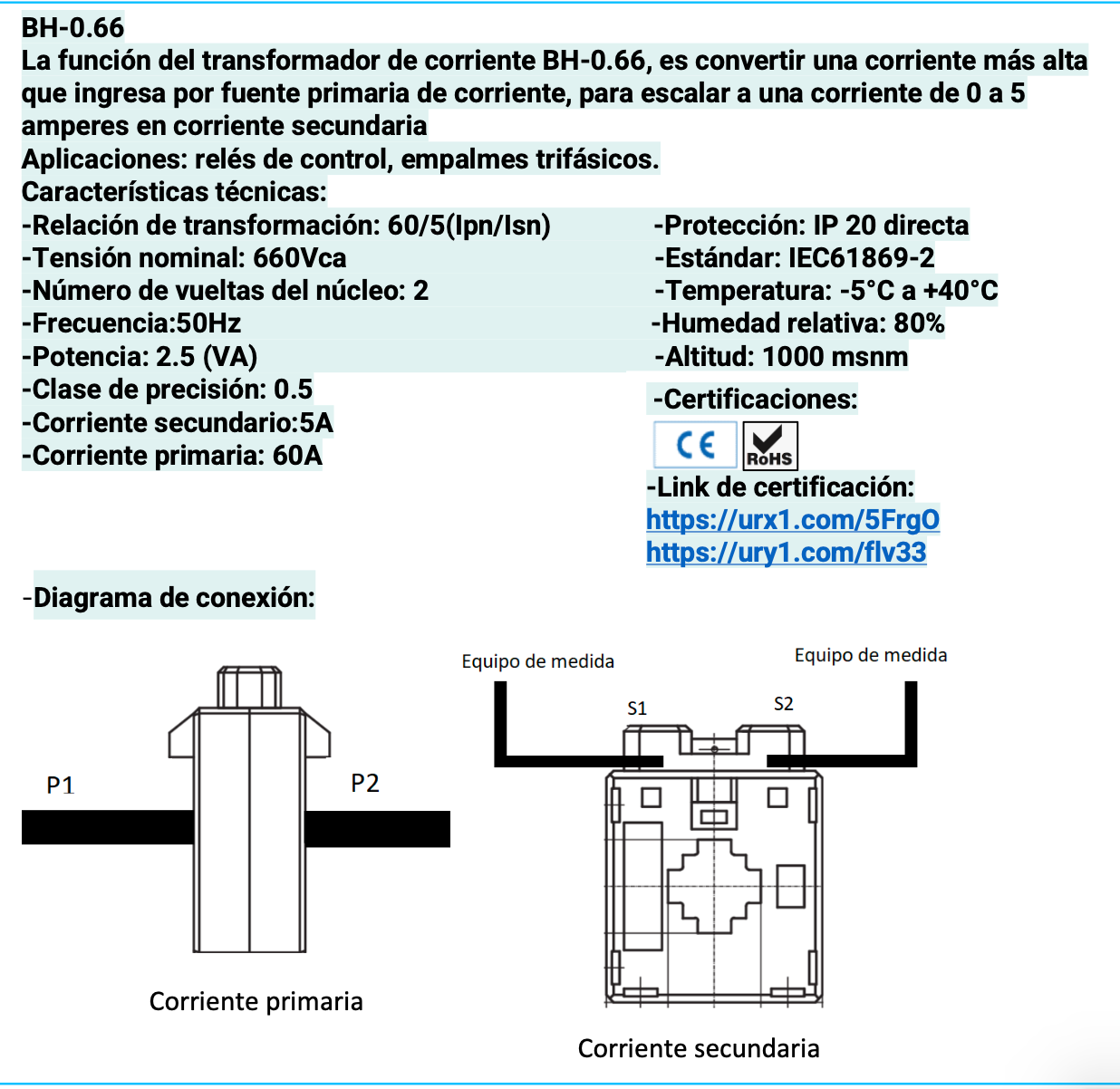 BH-0.66
La función del transformador de corriente BH-0.66, es convertir una corriente más alta que ingresa por fuente primaria de corriente, para escalar a una corriente de 0 a 5 amperes en corriente secundaria
Aplicaciones: relés de control, empalmes trifásicos.
Características técnicas:
-Relación de transformación: 60/5(Ipn/Isn)
-Tensión nominal: 660Vca
-Número de vueltas del núcleo: 2
-Frecuencia:50Hz
-Potencia: 2.5 (VA)
-Clase de precisión: 0.5
-Corriente secundario:5A
-Corriente primaria: 60A

-Protección: IP 20 directa
-Estándar: IEC61869-2
-Temperatura: -5°C a +40°C
-Humedad relativa: 80%
-Altitud: 1000 msnm
-Certificaciones:
CE RoHS
-Link de certificación:
https://urx1.com/5FrgO
https://ury1.com/flv33

-Diagrama de conexión:

P1
P2
Corriente primaria

Equipo de medida
Equipo de medida
S1
S2
Corriente secundaria