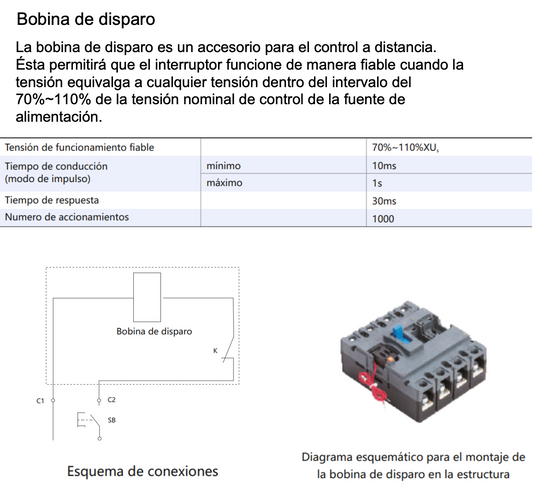 Bobina de disparo

La bobina de disparo es un accesorio para el control a distancia. Ésta permitirá que el interruptor funcione de manera fiable cuando la tensión equivalga a cualquier tensión dentro del intervalo del 70%~110% de la tensión nominal de control de la fuente de alimentación.

| Tensión de funcionamiento fiable | | 70%~110%XU$_s$ |
|---|---|---|
| Tiempo de conducción (modo de impulso) | mínimo | 10ms |
| | máximo | 1s |
| Tiempo de respuesta | | 30ms |
| Numero de accionamientos | | 1000 |

Bobina de disparo
K
C1
C2
SB

Esquema de conexiones

Diagrama esquemático para el montaje de la bobina de disparo en la estructura