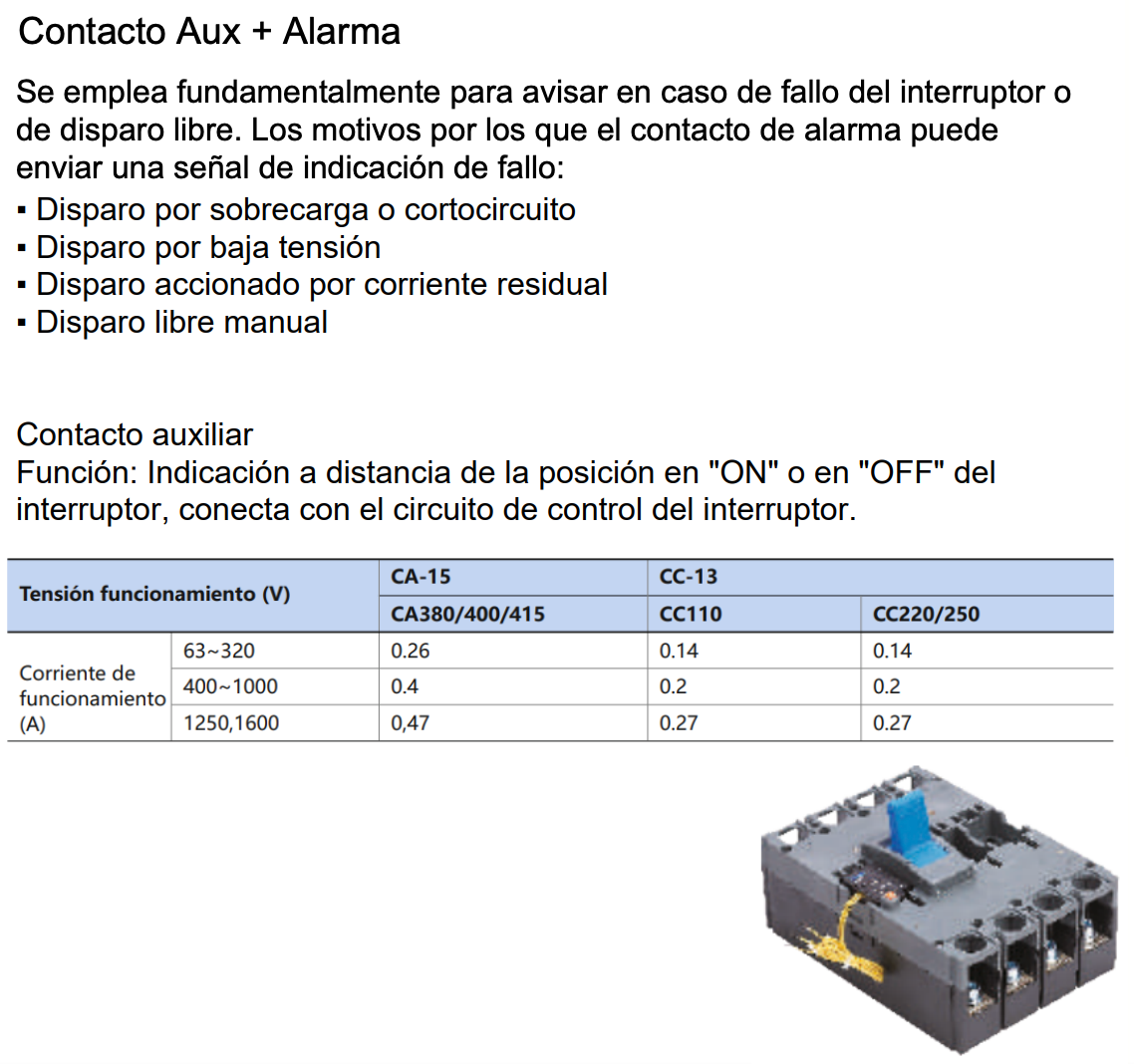 Contacto Aux + Alarma

Se emplea fundamentalmente para avisar en caso de fallo del interruptor o de disparo libre. Los motivos por los que el contacto de alarma puede enviar una señal de indicación de fallo:
▪ Disparo por sobrecarga o cortocircuito
▪ Disparo por baja tensión
▪ Disparo accionado por corriente residual
▪ Disparo libre manual

Contacto auxiliar
Función: Indicación a distancia de la posición en "ON" o en "OFF" del interruptor, conecta con el circuito de control del interruptor.

| Tensión funcionamiento (V) | | CA-15 | CC-13 | |
|---|---|---|---|---|
| | | CA380/400/415 | CC110 | CC220/250 |
| Corriente de funcionamiento (A) | 63~320 | 0.26 | 0.14 | 0.14 |
| | 400~1000 | 0.4 | 0.2 | 0.2 |
| | 1250,1600 | 0,47 | 0.27 | 0.27 |