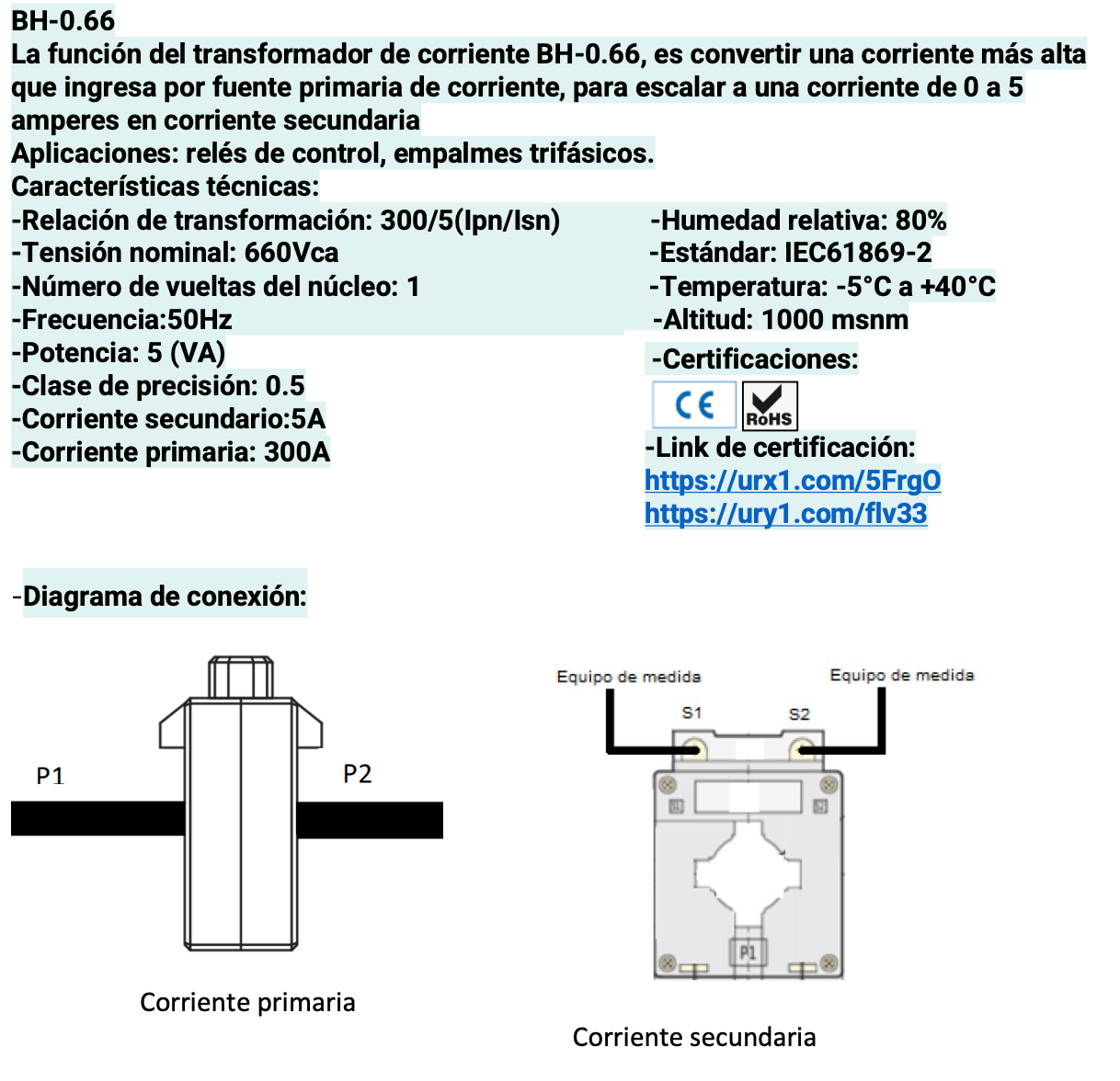 BH-0.66
La función del transformador de corriente BH-0.66, es convertir una corriente más alta que ingresa por fuente primaria de corriente, para escalar a una corriente de 0 a 5 amperes en corriente secundaria
Aplicaciones: relés de control, empalmes trifásicos.
Características técnicas:

-Relación de transformación: 300/5(Ipn/Isn)
-Tensión nominal: 660Vca
-Número de vueltas del núcleo: 1
-Frecuencia:50Hz
-Potencia: 5 (VA)
-Clase de precisión: 0.5
-Corriente secundario:5A
-Corriente primaria: 300A

-Humedad relativa: 80%
-Estándar: IEC61869-2
-Temperatura: -5°C a +40°C
-Altitud: 1000 msnm
-Certificaciones:
CE RoHS
-Link de certificación:
https://urx1.com/5FrgO
https://ury1.com/flv33

-Diagrama de conexión:

P1
P2
Corriente primaria

Equipo de medida
Equipo de medida
S1
S2
P1
Corriente secundaria